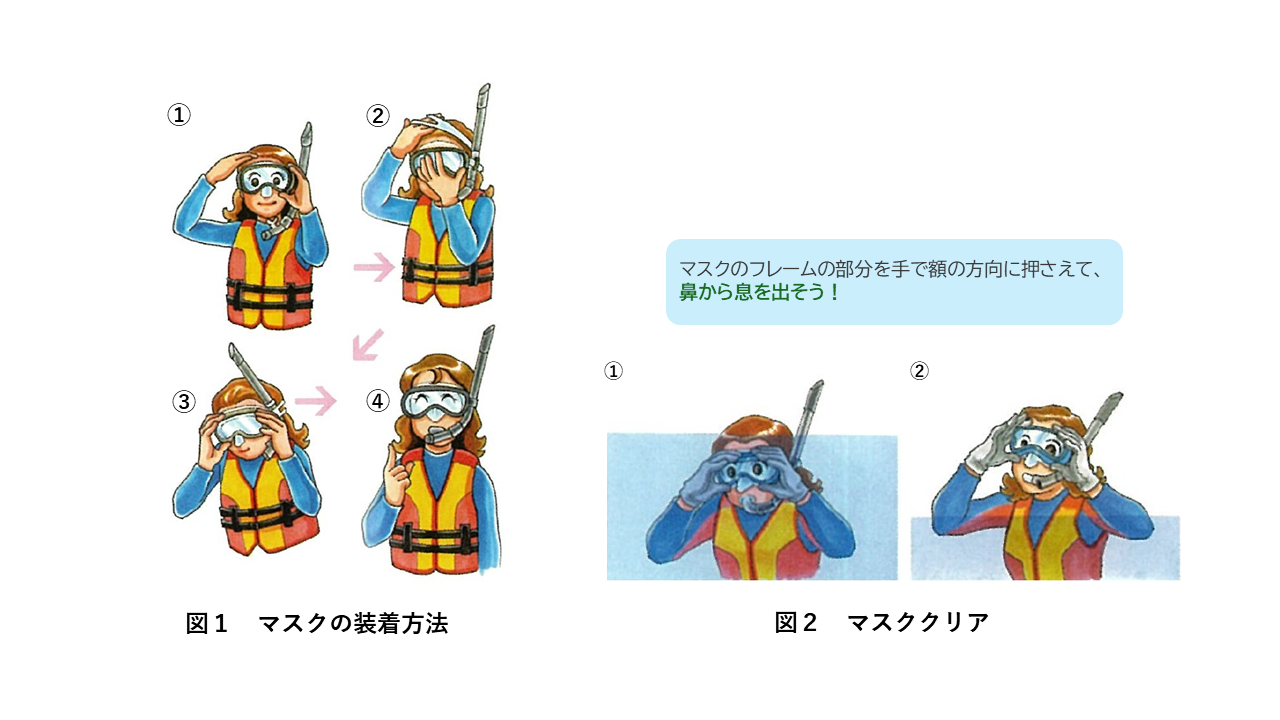 ①

②

③

④

図１　マスクの装着方法

マスクのフレームの部分を手で額の方向に押さえて、
鼻から息を出そう！

①

②

図２　マスククリア